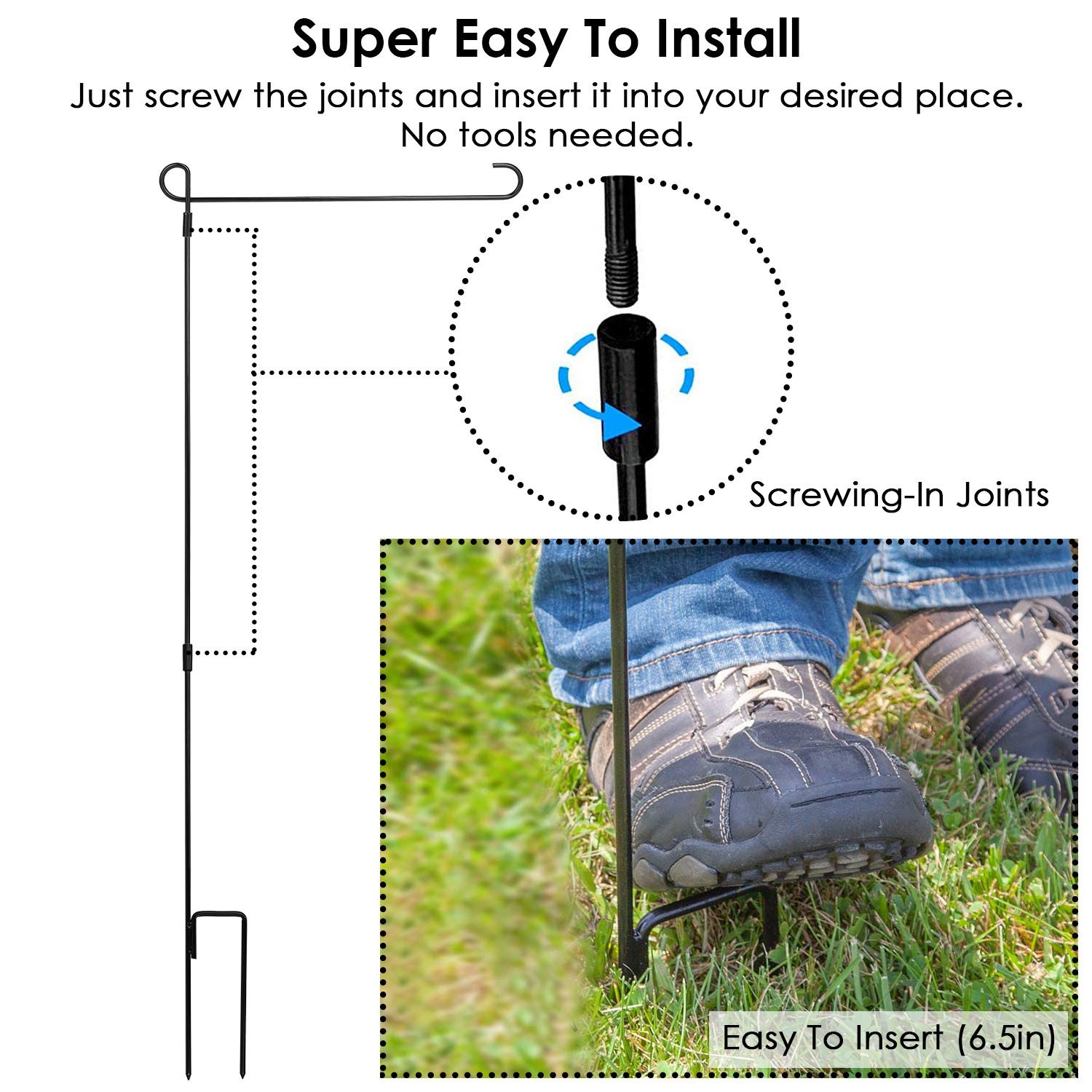 Super Easy To Install

Just screw the joints and insert it into your desired place. No tools needed.

Screwing-In Joints

Easy To Insert (6.5in)