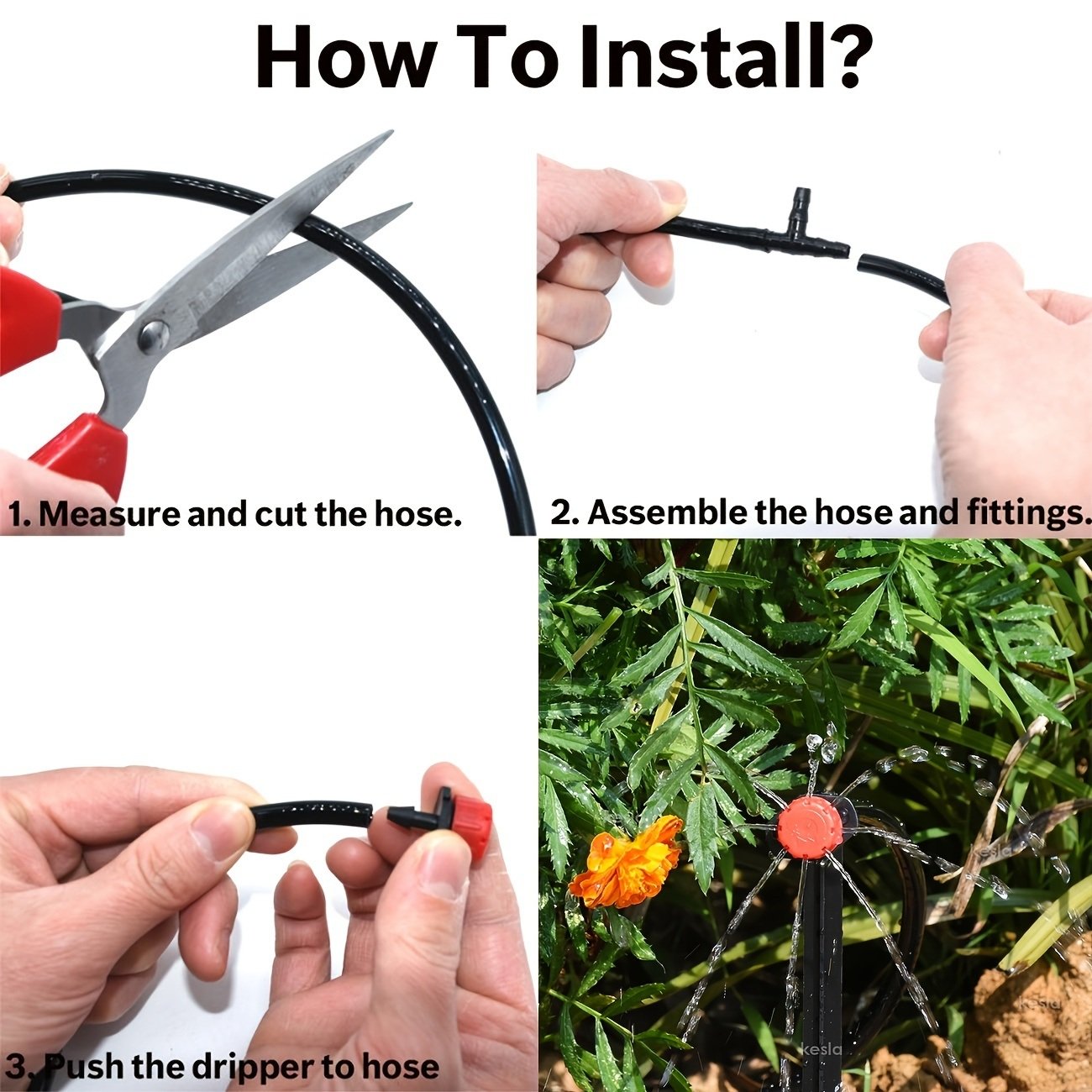 How To Install?

1. Measure and cut the hose.

2. Assemble the hose and fittings.

3. Push the dripper to hose

kesla

kesla

kesla