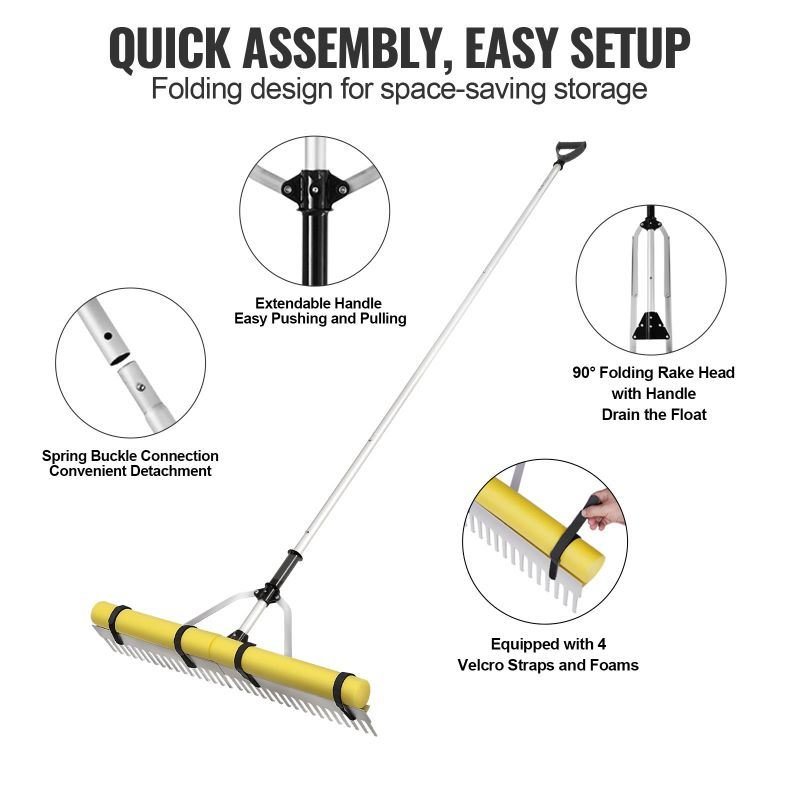 QUICK ASSEMBLY, EASY SETUP
Folding design for space-saving storage

Extendable Handle
Easy Pushing and Pulling

Spring Buckle Connection
Convenient Detachment

90° Folding Rake Head
with Handle
Drain the Float

Equipped with 4
Velcro Straps and Foams